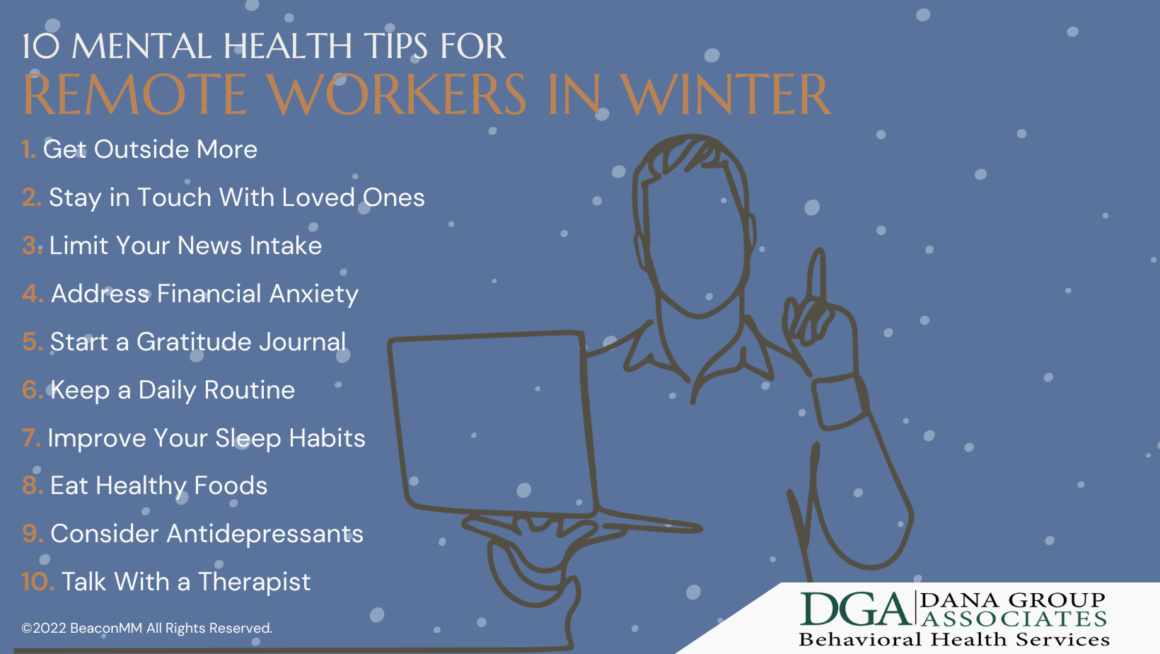 10 MENTAL HEALTH TIPS FOR
REMOTE WORKERS IN WINTER

1. Get Outside More
2. Stay in Touch With Loved Ones
3. Limit Your News Intake
4. Address Financial Anxiety
5. Start a Gratitude Journal
6. Keep a Daily Routine
7. Improve Your Sleep Habits
8. Eat Healthy Foods
9. Consider Antidepressants
10. Talk With a Therapist

©2022 BeaconMM All Rights Reserved.

DGA DANA GROUP ASSOCIATES
Behavioral Health Services