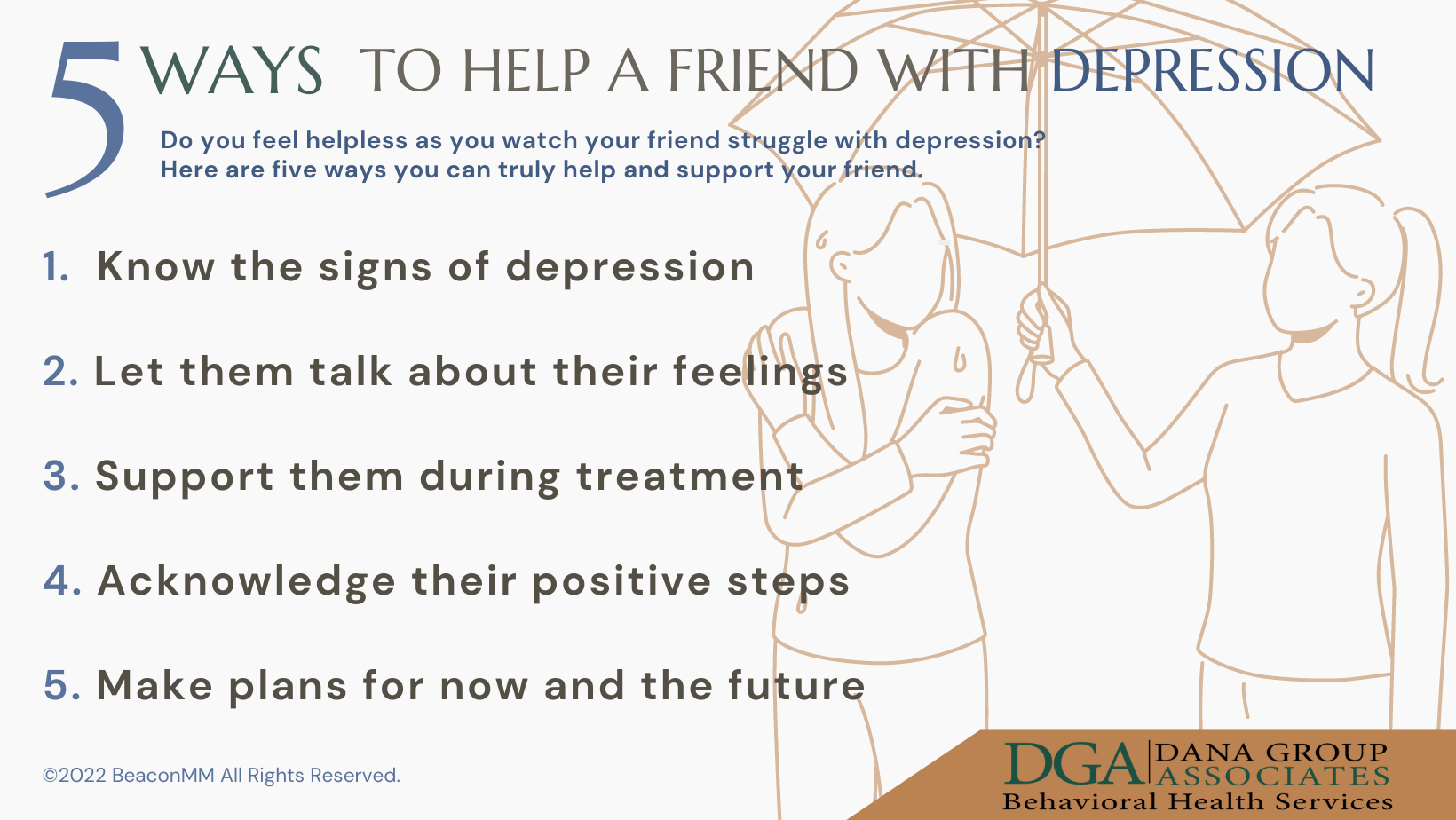 5 WAYS TO HELP A FRIEND WITH DEPRESSION

Do you feel helpless as you watch your friend struggle with depression? Here are five ways you can truly help and support your friend.

1. Know the signs of depression

2. Let them talk about their feelings

3. Support them during treatment

4. Acknowledge their positive steps

5. Make plans for now and the future

©2022 BeaconMM All Rights Reserved.

DGA DANA GROUP ASSOCIATES
Behavioral Health Services